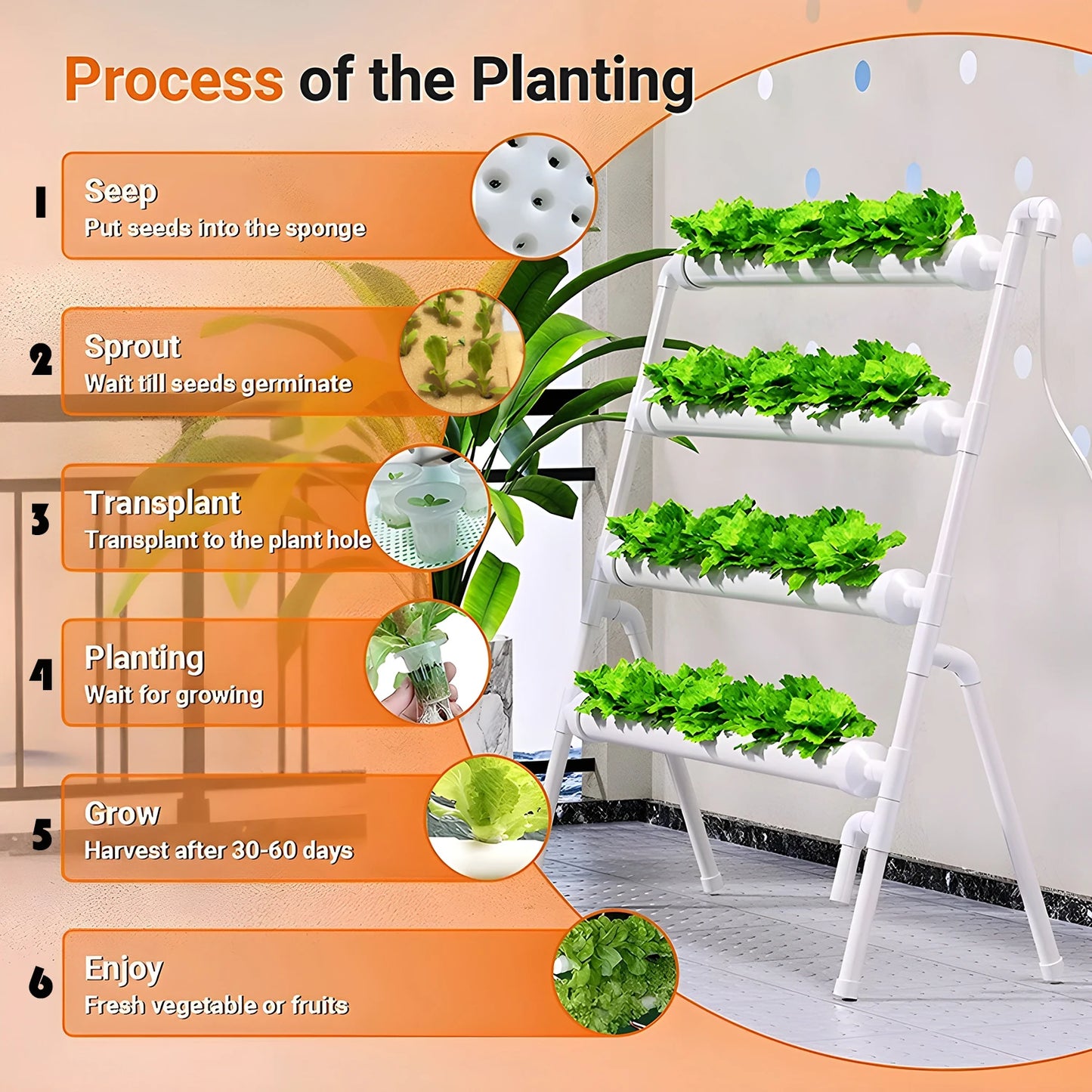 Process of the Planting

1
Seep
Put seeds into the sponge

2
Sprout
Wait till seeds germinate

3
Transplant
Transplant to the plant hole

4
Planting
Wait for growing

5
Grow
Harvest after 30-60 days

6
Enjoy
Fresh vegetable or fruits